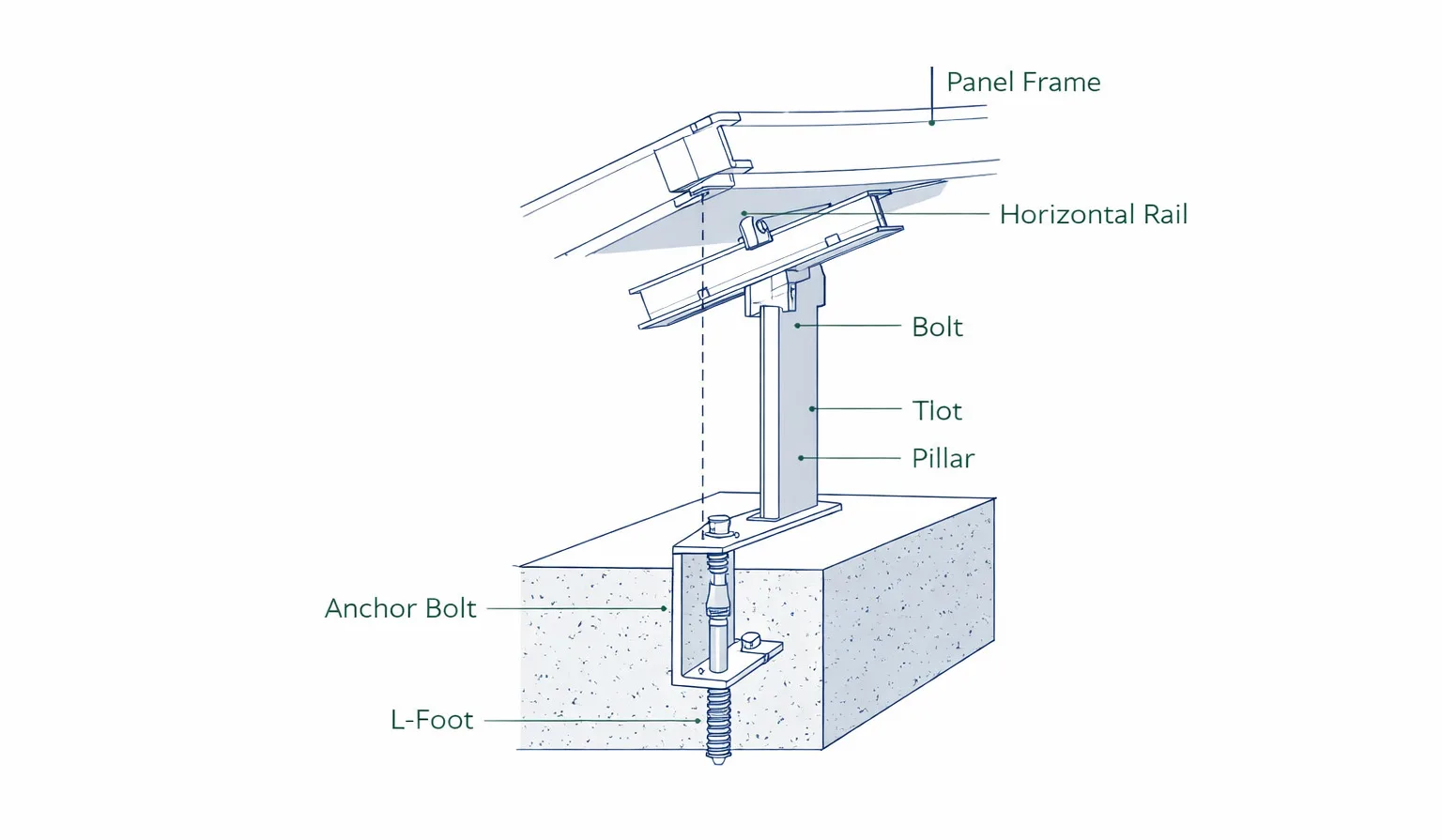 Panel Frame

Horizontal Rail

Bolt

Tlot

Pillar

Anchor Bolt

L-Foot